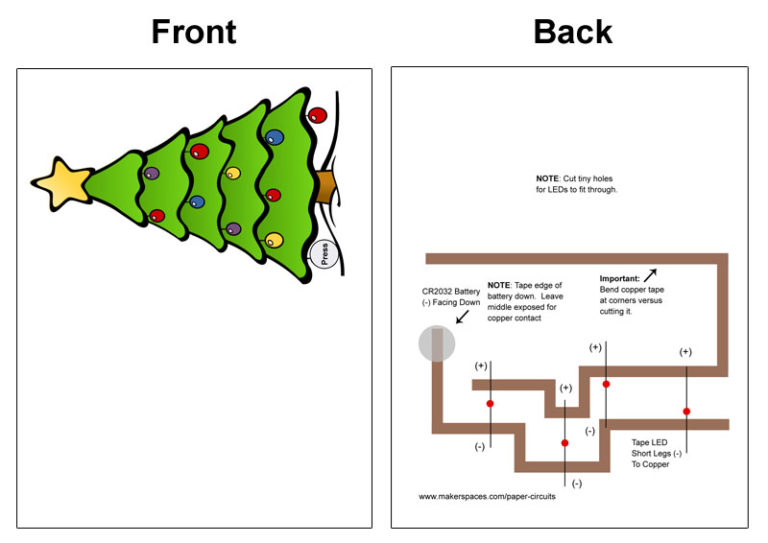 Front

Press

Back

NOTE: Cut tiny holes for LEDs to fit through.

CR2032 Battery (-) Facing Down

NOTE: Tape edge of battery down. Leave middle exposed for copper contact

Important: Bend copper tape at corners versus cutting it.

(+)

(+)

(+)

(+)

(-)

(-)

(-)

Tape LED Short Legs (-) To Copper

www.makerspaces.com/paper-circuits